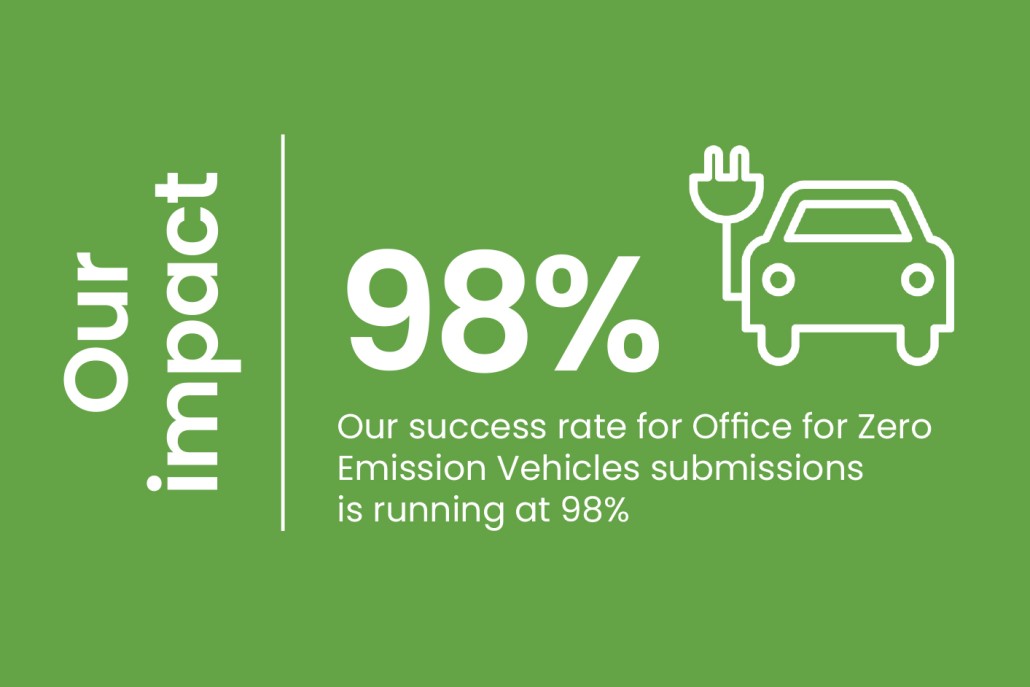 Our impact

98%

Our success rate for Office for Zero Emission Vehicles submissions is running at 98%